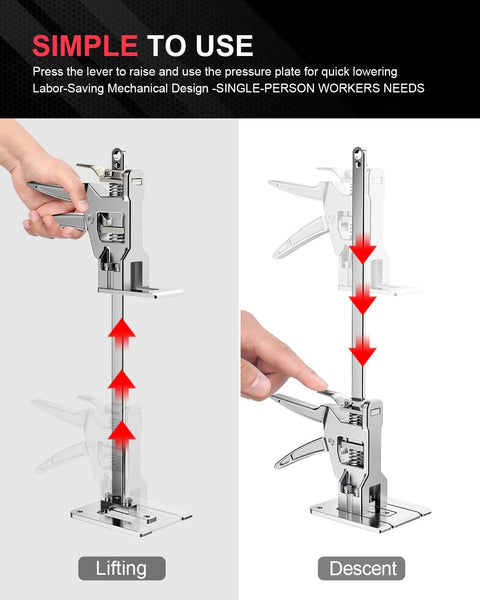 SIMPLE TO USE
Press the lever to raise and use the pressure plate for quick lowering
Labor-Saving Mechanical Design -SINGLE-PERSON WORKERS NEEDS

Lifting

Descent