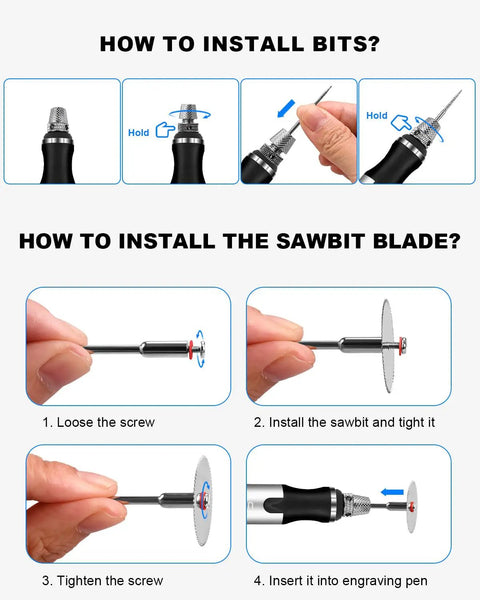 HOW TO INSTALL BITS?

Hold

Hold

HOW TO INSTALL THE SAWBIT BLADE?

1. Loose the screw

2. Install the sawbit and tight it

3. Tighten the screw

4. Insert it into engraving pen