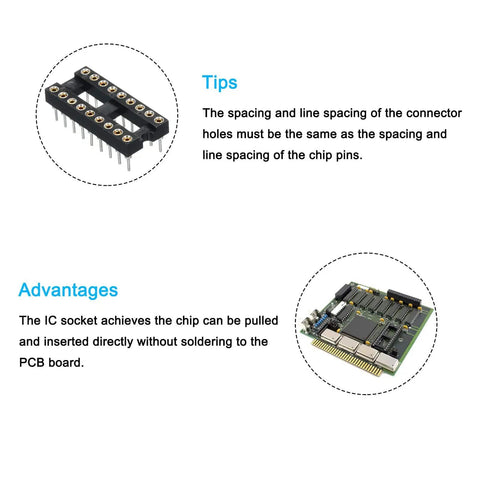 Tips

The spacing and line spacing of the connector holes must be the same as the spacing and line spacing of the chip pins.

Advantages

The IC socket achieves the chip can be pulled and inserted directly without soldering to the PCB board.