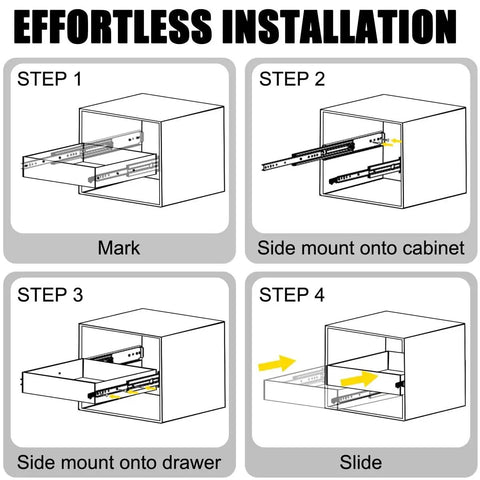 EFFORTLESS INSTALLATION

STEP 1

Mark

STEP 2

Side mount onto cabinet

STEP 3

Side mount onto drawer

STEP 4

Slide