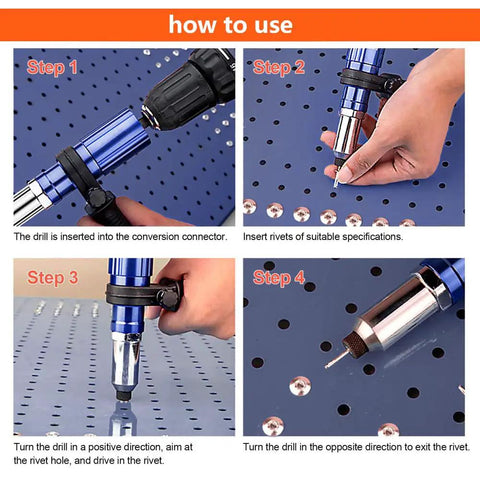 how to use

Step 1

The drill is inserted into the conversion connector.

Step 2

Insert rivets of suitable specifications.

Step 3

Turn the drill in a positive direction, aim at the rivet hole, and drive in the rivet.

Step 4

Turn the drill in the opposite direction to exit the rivet.