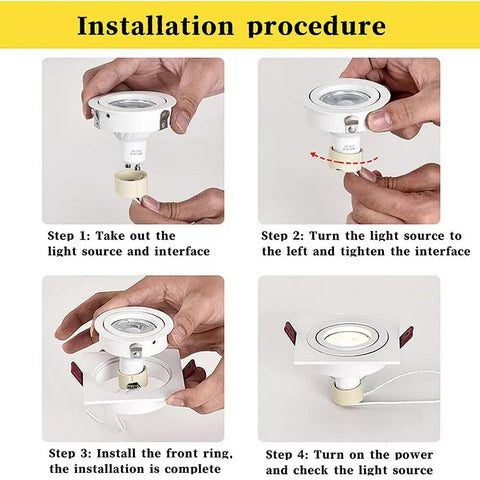 Installation procedure

Step 1: Take out the light source and interface

Step 2: Turn the light source to the left and tighten the interface

Step 3: Install the front ring, the installation is complete

Step 4: Turn on the power and check the light source