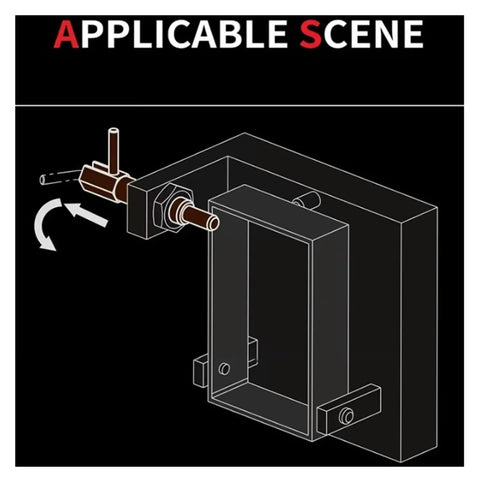 APPLICABLE SCENE