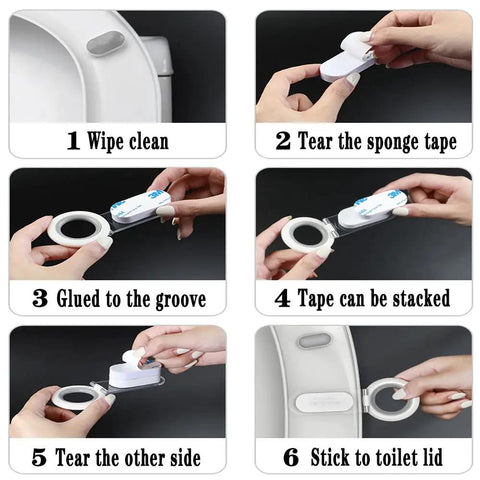 1 Wipe clean

2 Tear the sponge tape

3M

3 Glued to the groove

3M

4 Tape can be stacked

5 Tear the other side

6 Stick to toilet lid