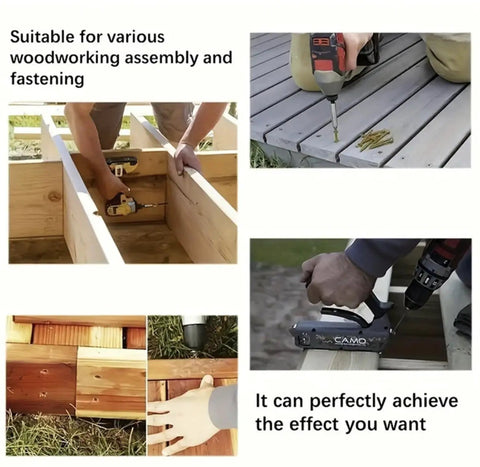 Suitable for various woodworking assembly and fastening

CAMO

It can perfectly achieve the effect you want