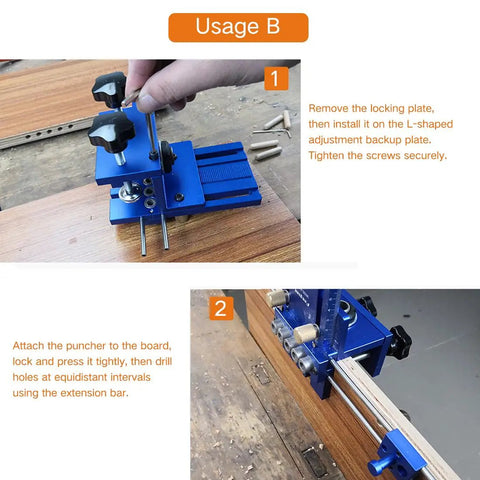 Usage B

1

Remove the locking plate, then install it on the L-shaped adjustment backup plate. Tighten the screws securely.

2

Attach the puncher to the board, lock and press it tightly, then drill holes at equidistant intervals using the extension bar.