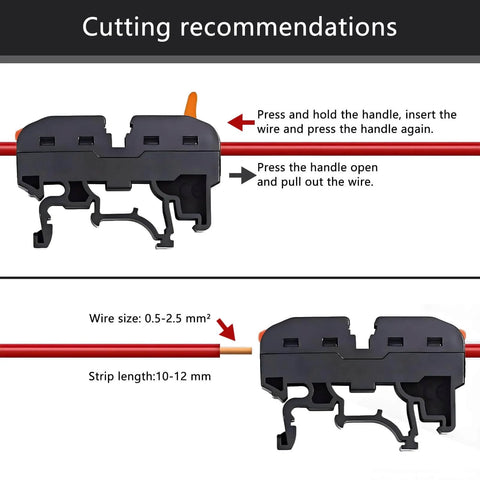 Cutting recommendations

Press and hold the handle, insert the wire and press the handle again.

Press the handle open and pull out the wire.

Wire size: 0.5-2.5 mm²

Strip length:10-12 mm