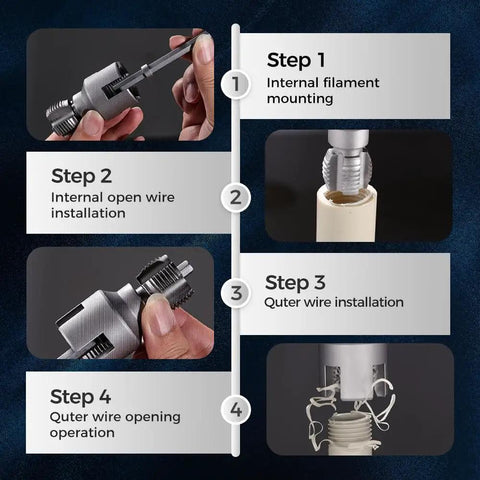 1
Step 1
Internal filament mounting

Step 2
Internal open wire installation
2

3
Step 3
Quter wire installation

Step 4
Quter wire opening operation
4