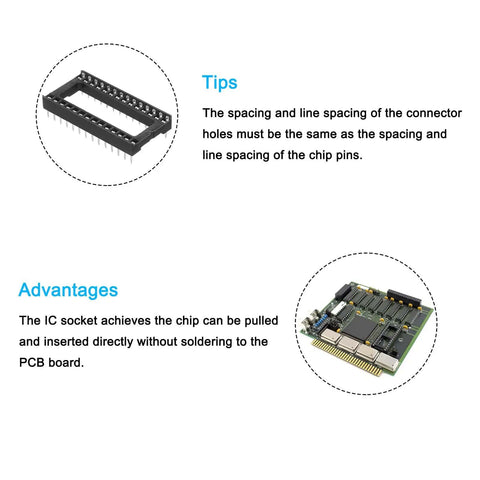 Tips

The spacing and line spacing of the connector holes must be the same as the spacing and line spacing of the chip pins.

Advantages

The IC socket achieves the chip can be pulled and inserted directly without soldering to the PCB board.