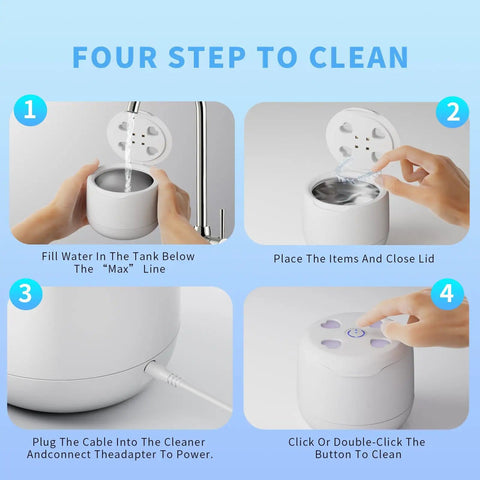 FOUR STEP TO CLEAN

1

Fill Water In The Tank Below The “Max” Line

2

Place The Items And Close Lid

3

Plug The Cable Into The Cleaner Andconnect Theadapter To Power.

4

Click Or Double-Click The Button To Clean