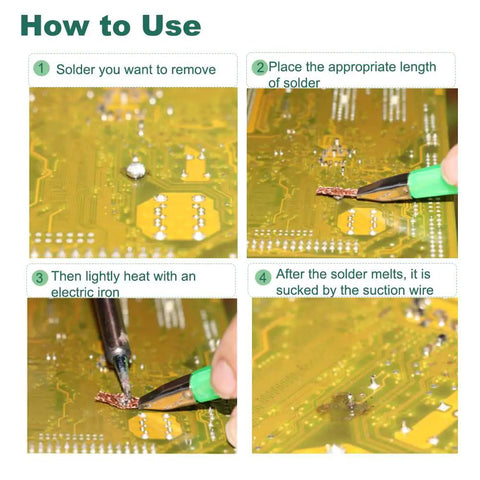 How to Use

1 Solder you want to remove

2 Place the appropriate length of solder

3 Then lightly heat with an electric iron

4 After the solder melts, it is sucked by the suction wire