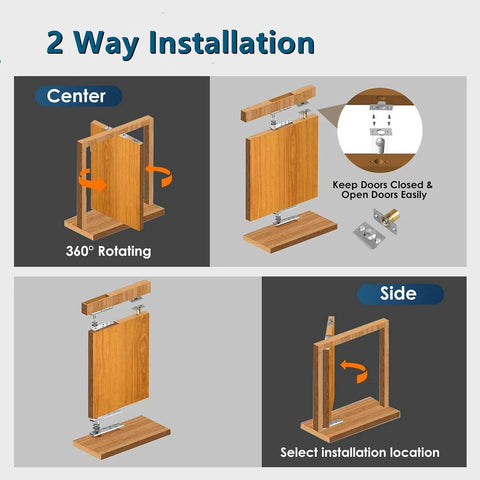 2 Way Installation

Center

360° Rotating

Keep Doors Closed & Open Doors Easily

Side

Select installation location