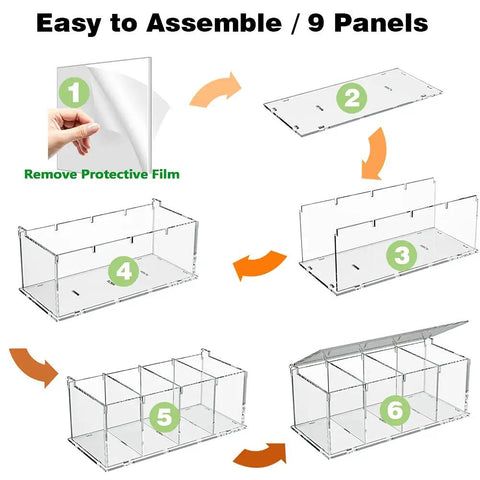 Easy to Assemble / 9 Panels

1

Remove Protective Film

2

3

4

5

6