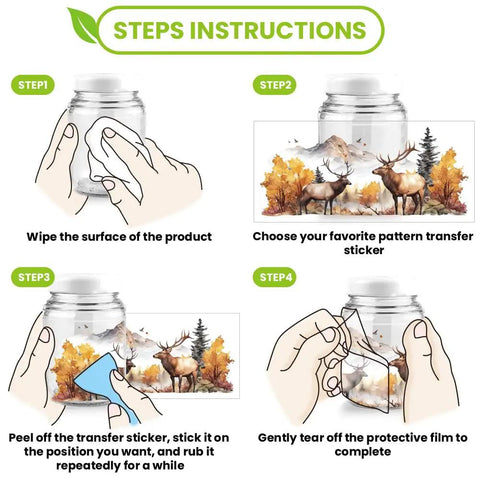 STEPS INSTRUCTIONS

STEP1

Wipe the surface of the product

STEP2

Choose your favorite pattern transfer sticker

STEP3

Peel off the transfer sticker, stick it on the position you want, and rub it repeatedly for a while

STEP4

Gently tear off the protective film to complete