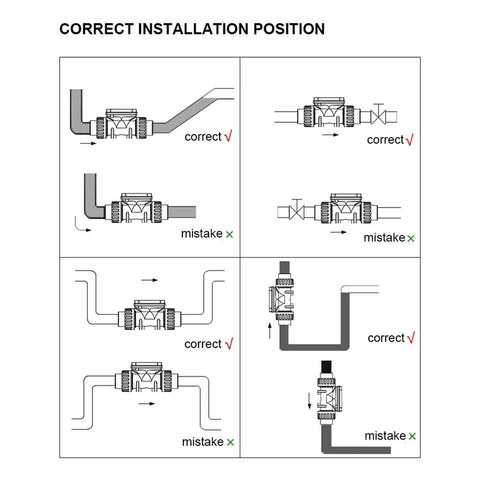 CORRECT INSTALLATION POSITION

correct √

mistake ×

correct √

mistake ×

correct √

mistake ×

correct √

mistake ×