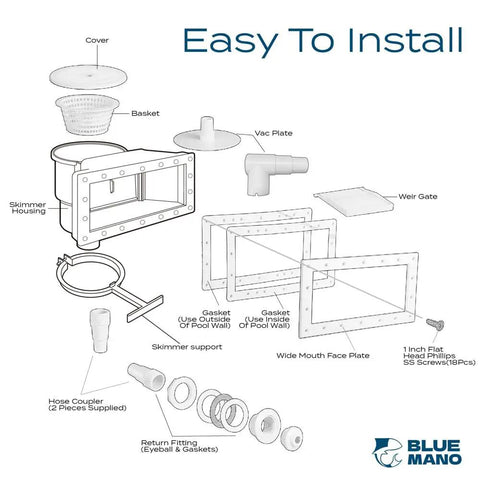 Easy To Install

Cover

Basket

Vac Plate

Skimmer Housing

Weir Gate

Gasket (Use Outside Of Pool Wall)

Gasket (Use Inside Of Pool Wall)

Skimmer support

Wide Mouth Face Plate

1 Inch Flat Head Phillips SS Screws(18Pcs)

Hose Coupler (2 Pieces Supplied)

Return Fitting (Eyeball & Gaskets)

BLUE MANO