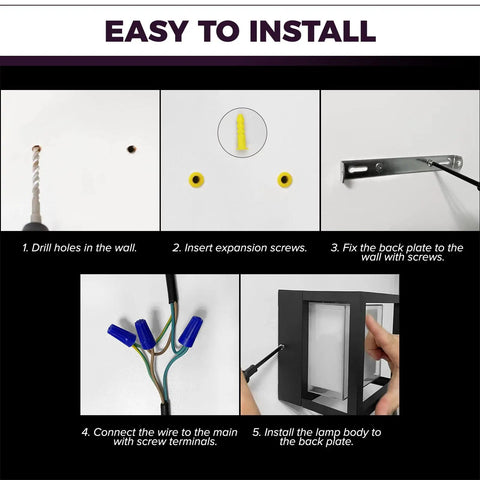 EASY TO INSTALL

1. Drill holes in the wall.

2. Insert expansion screws.

3. Fix the back plate to the wall with screws.

4. Connect the wire to the main with screw terminals.

5. Install the lamp body to the back plate.