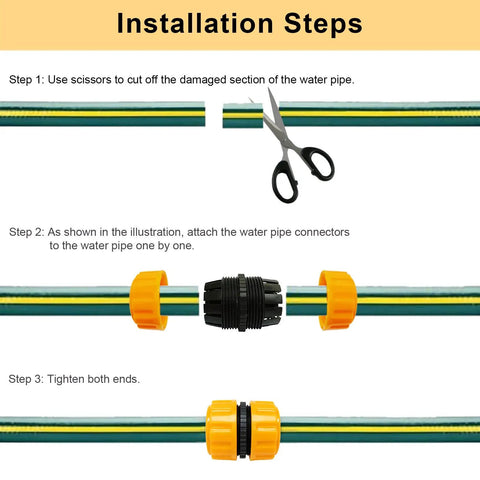 Installation Steps

Step 1: Use scissors to cut off the damaged section of the water pipe.

Step 2: As shown in the illustration, attach the water pipe connectors to the water pipe one by one.

Step 3: Tighten both ends.