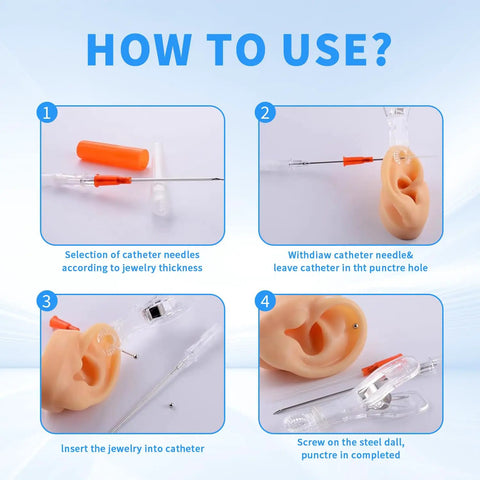 HOW TO USE?

1

Selection of catheter needles according to jewelry thickness

2

Withdiaw catheter needle& leave catheter in tht punctre hole

3

lnsert the jewelry into catheter

4

Screw on the steel dall, punctre in completed