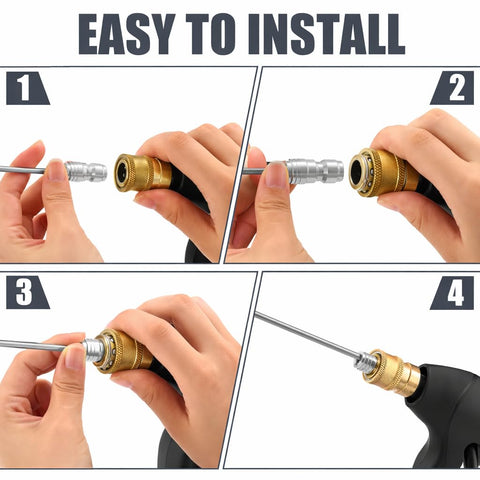 EASY TO INSTALL

1

2

3

4