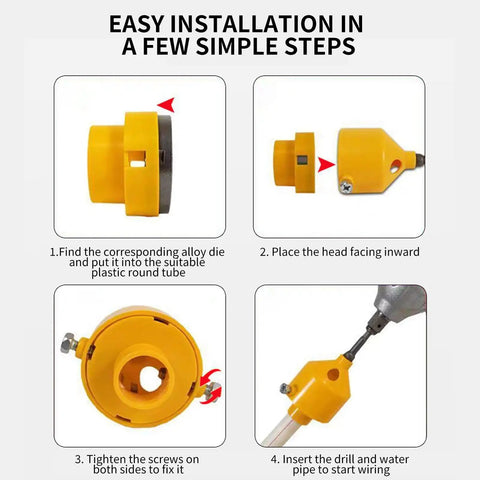 EASY INSTALLATION IN A FEW SIMPLE STEPS

1.Find the corresponding alloy die and put it into the suitable plastic round tube

2. Place the head facing inward

3. Tighten the screws on both sides to fix it

4. Insert the drill and water pipe to start wiring