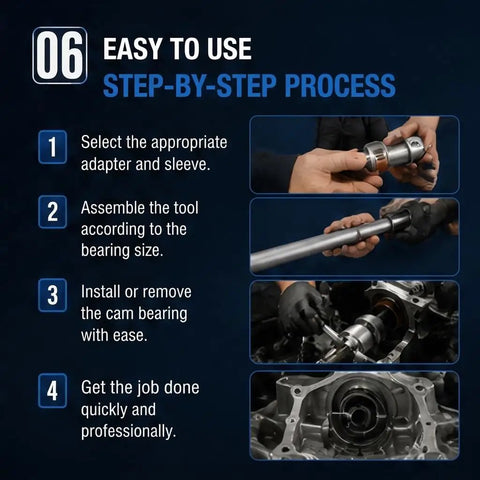 06 EASY TO USE
STEP-BY-STEP PROCESS

1 Select the appropriate adapter and sleeve.

2 Assemble the tool according to the bearing size.

3 Install or remove the cam bearing with ease.

4 Get the job done quickly and professionally.