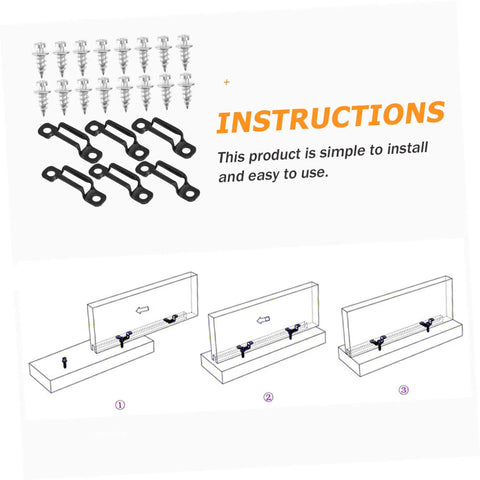 INSTRUCTIONS

This product is simple to install and easy to use.

①

②

③