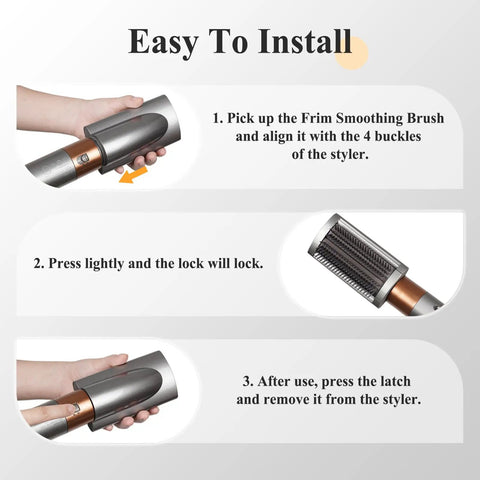 Easy To Install

1. Pick up the Frim Smoothing Brush and align it with the 4 buckles of the styler.

2. Press lightly and the lock will lock.

3. After use, press the latch and remove it from the styler.