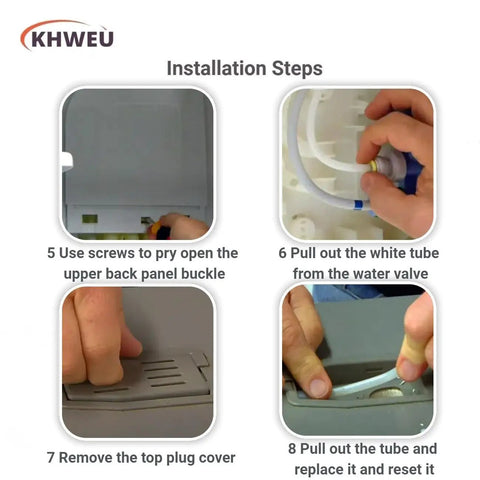 KHWEU

Installation Steps

5 Use screws to pry open the upper back panel buckle

6 Pull out the white tube from the water valve

7 Remove the top plug cover

8 Pull out the tube and replace it and reset it