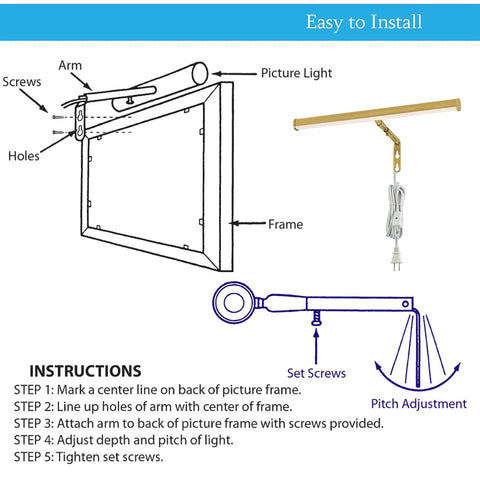 Easy to Install

Arm

Screws

Picture Light

Holes

Frame

Set Screws

Pitch Adjustment

INSTRUCTIONS

STEP 1: Mark a center line on back of picture frame.
STEP 2: Line up holes of arm with center of frame.
STEP 3: Attach arm to back of picture frame with screws provided.
STEP 4: Adjust depth and pitch of light.
STEP 5: Tighten set screws.