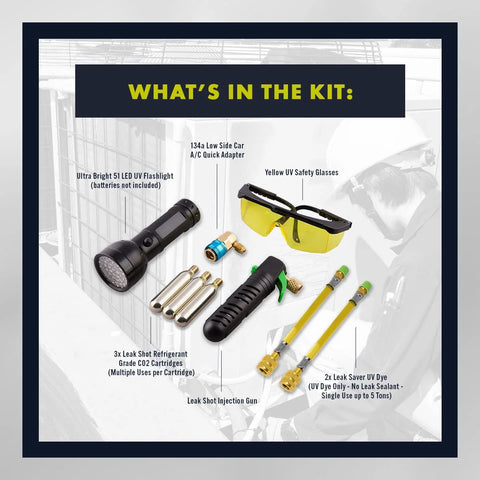 WHAT'S IN THE KIT:

134a Low Side Car A/C Quick Adapter

Ultra Bright 51 LED UV Flashlight (batteries not included)

Yellow UV Safety Glasses

3x Leak Shot Refrigerant Grade CO2 Cartridges (Multiple Uses per Cartridge)

Leak Shot Injection Gun

2x Leak Saver UV Dye (UV Dye Only - No Leak Sealant - Single Use up to 5 Tons)