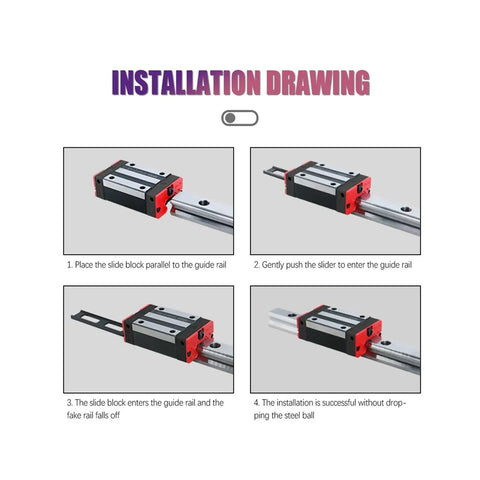 INSTALLATION DRAWING

1. Place the slide block parallel to the guide rail

2. Gently push the slider to enter the guide rail

3. The slide block enters the guide rail and the fake rail falls off

4. The installation is successful without dropping the steel ball