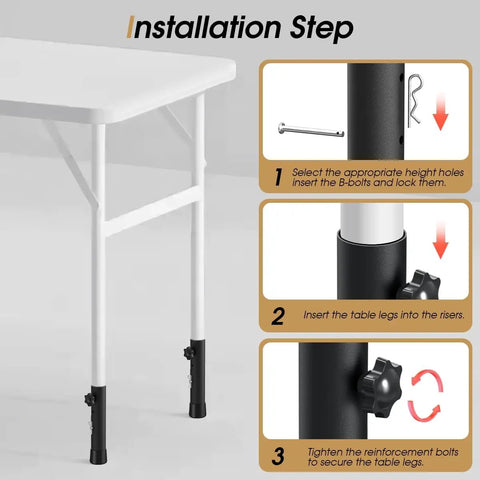 Installation Step

1 Select the appropriate height holes insert the B-bolts and lock them.

2 Insert the table legs into the risers.

3 Tighten the reinforcement bolts to secure the table legs.