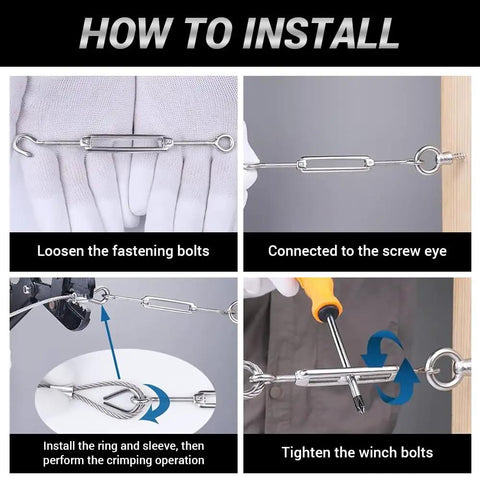 HOW TO INSTALL

Loosen the fastening bolts

Connected to the screw eye

Install the ring and sleeve, then perform the crimping operation

Tighten the winch bolts