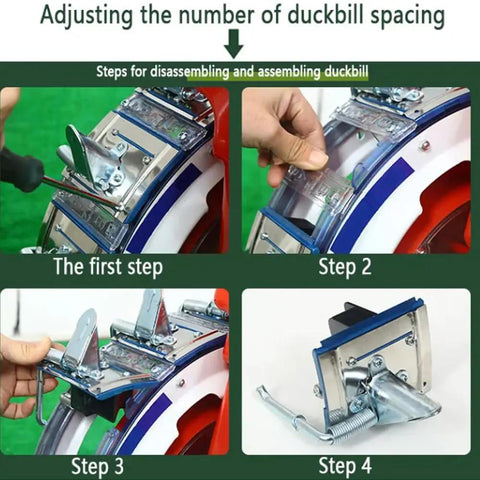 Adjusting the number of duckbill spacing

Steps for disassembling and assembling duckbill

The first step

Step 2

Step 3

Step 4