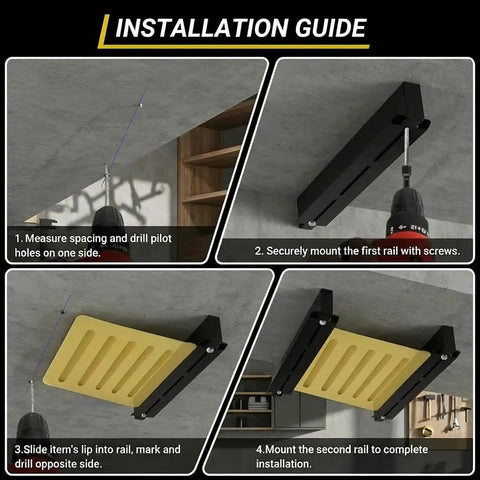 INSTALLATION GUIDE

1. Measure spacing and drill pilot holes on one side.

2. Securely mount the first rail with screws.

3.Slide item's lip into rail, mark and drill opposite side.

4.Mount the second rail to complete installation.