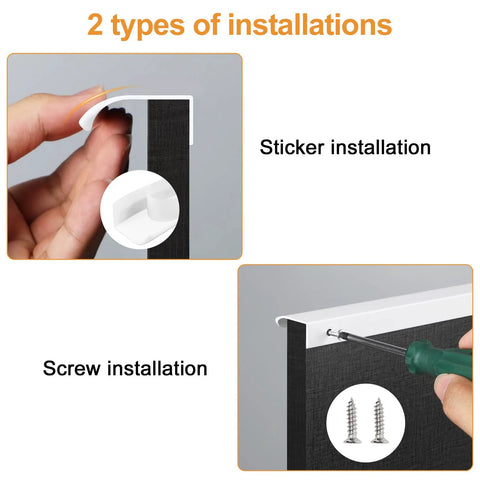 2 types of installations

Sticker installation

Screw installation