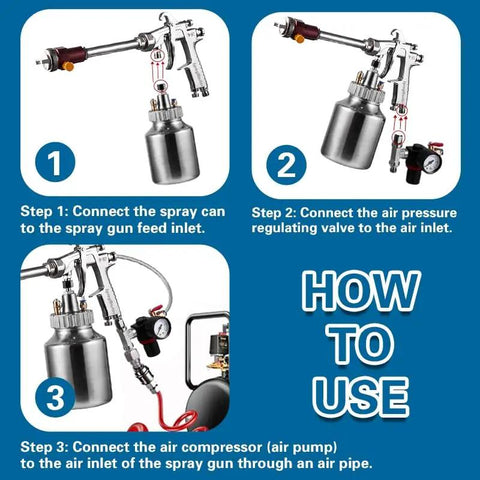 1

Step 1: Connect the spray can to the spray gun feed inlet.

2

Step 2: Connect the air pressure regulating valve to the air inlet.

3

HOW TO USE

Step 3: Connect the air compressor (air pump) to the air inlet of the spray gun through an air pipe.