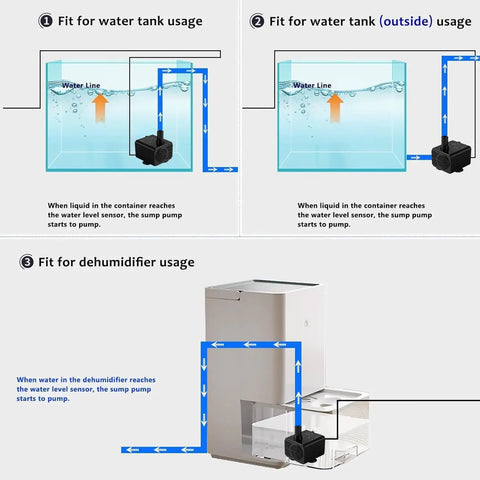 ❶ Fit for water tank usage

Water Line

When liquid in the container reaches the water level sensor, the sump pump starts to pump.

❷ Fit for water tank (outside) usage

Water Line

When liquid in the container reaches the water level sensor, the sump pump starts to pump.

❸ Fit for dehumidifier usage

When water in the dehumidifier reaches the water level sensor, the sump pump starts to pump.