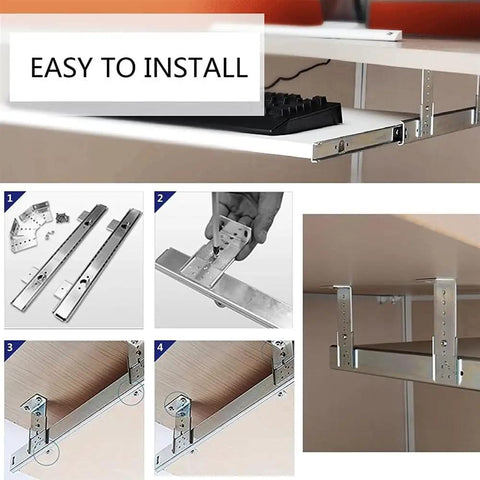 EASY TO INSTALL

1

2

3

4