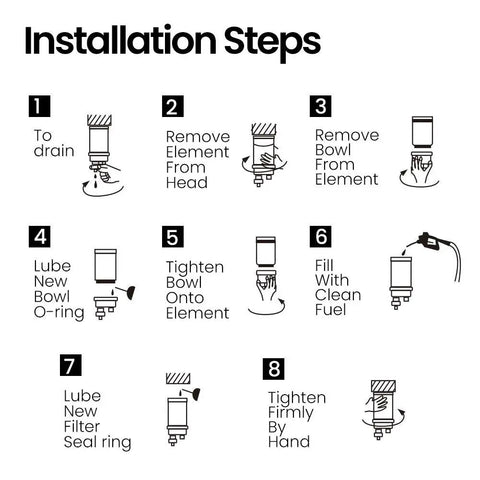 Installation Steps

1
To drain

2
Remove Element From Head

3
Remove Bowl From Element

4
Lube New Bowl O-ring

5
Tighten Bowl Onto Element

6
Fill With Clean Fuel

7
Lube New Filter Seal ring

8
Tighten Firmly By Hand