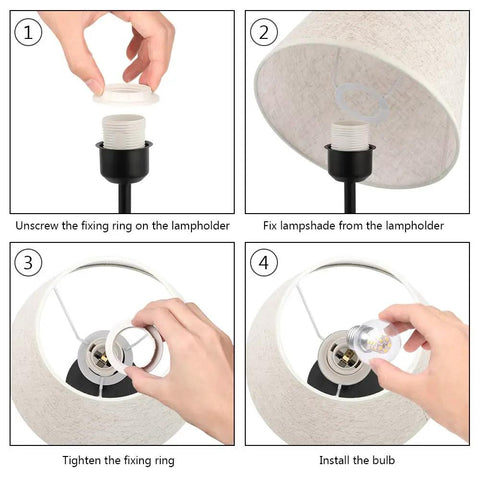 1

Unscrew the fixing ring on the lampholder

2

Fix lampshade from the lampholder

3

Tighten the fixing ring

4

Install the bulb