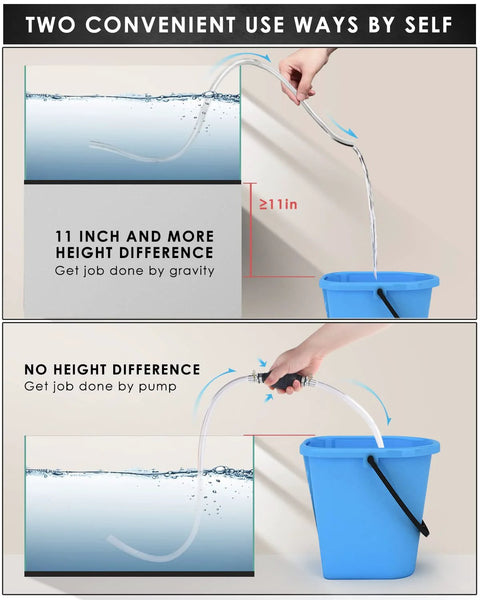 TWO CONVENIENT USE WAYS BY SELF

≥11in

11 INCH AND MORE HEIGHT DIFFERENCE
Get job done by gravity

NO HEIGHT DIFFERENCE
Get job done by pump