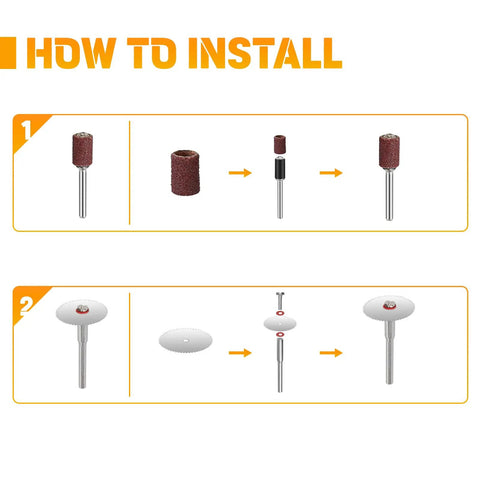 HOW TO INSTALL

1

2