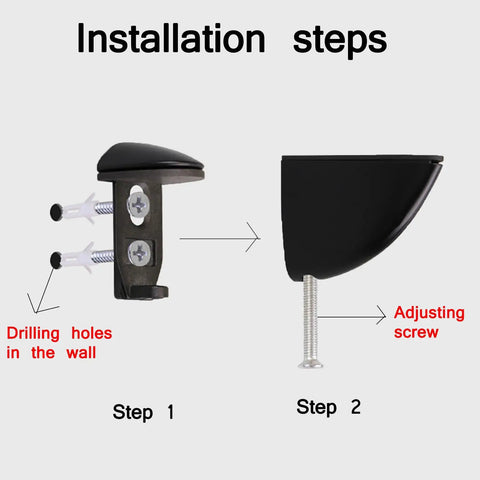 Installation steps

Drilling holes in the wall

Adjusting screw

Step 1

Step 2