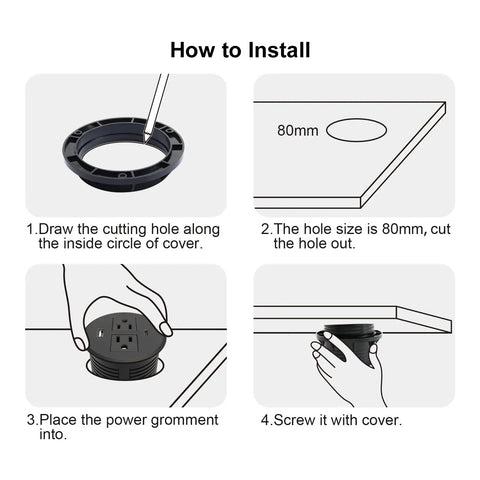 How to Install

1.Draw the cutting hole along the inside circle of cover.

80mm

2.The hole size is 80mm, cut the hole out.

3.Place the power gromment into.

4.Screw it with cover.