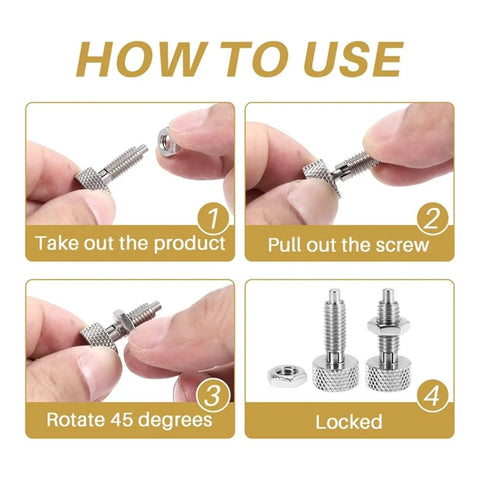 HOW TO USE

1
Take out the product

2
Pull out the screw

3
Rotate 45 degrees

4
Locked