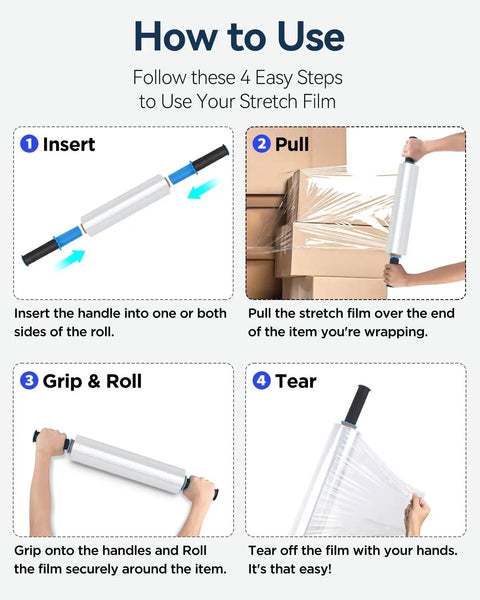 How to Use

Follow these 4 Easy Steps to Use Your Stretch Film

1 Insert

Insert the handle into one or both sides of the roll.

2 Pull

Pull the stretch film over the end of the item you're wrapping.

3 Grip & Roll

Grip onto the handles and Roll the film securely around the item.

4 Tear

Tear off the film with your hands. It's that easy!