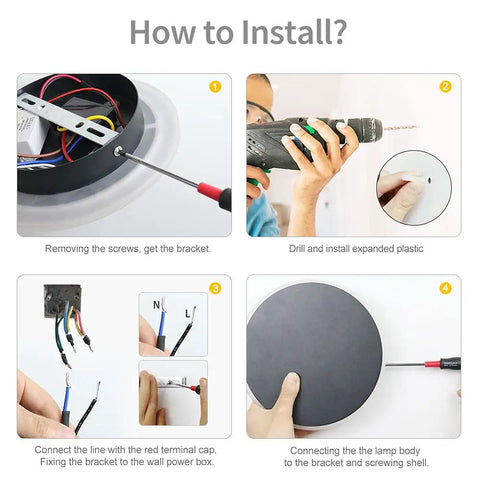 How to Install?

1

Removing the screws, get the bracket.

2

Drill and install expanded plastic

3

N

L

Connect the line with the red terminal cap, Fixing the bracket to the wall power box.

4

Connecting the the lamp body to the bracket and screwing shell.