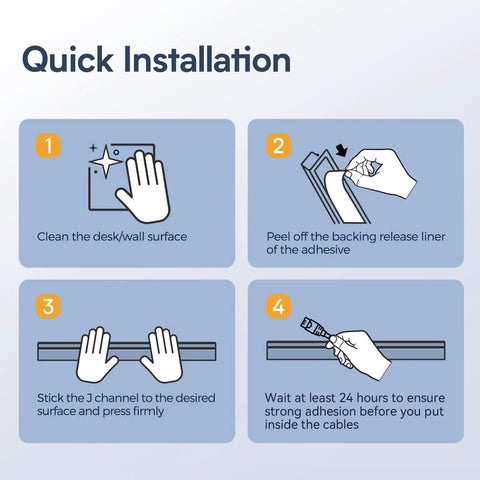 Quick Installation

1

Clean the desk/wall surface

2

Peel off the backing release liner of the adhesive

3

Stick the J channel to the desired surface and press firmly

4

Wait at least 24 hours to ensure strong adhesion before you put inside the cables